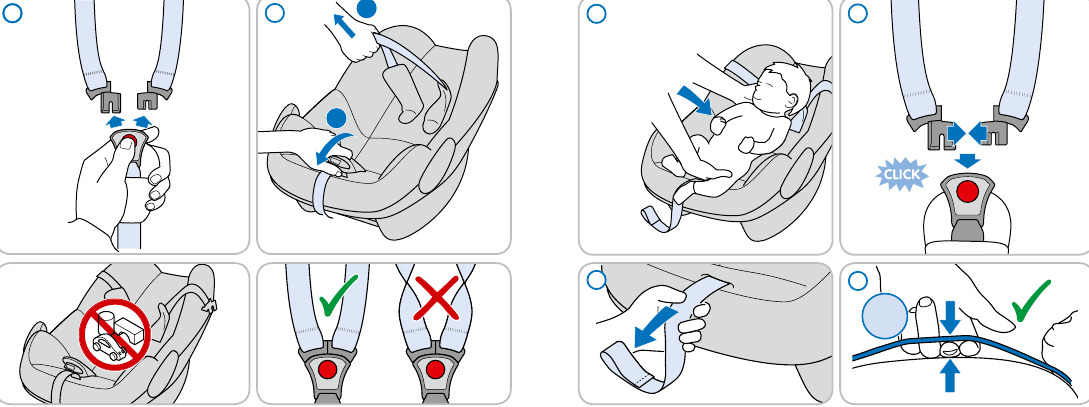 CLICK