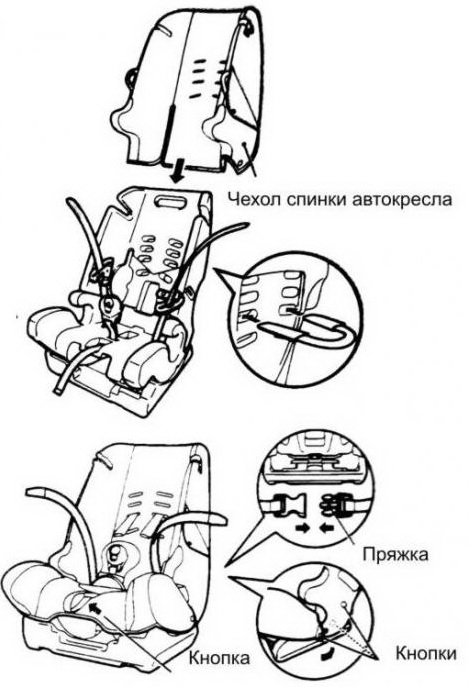 Чехол спинки автокресла

Пряжка

Кнопка

Кнопки