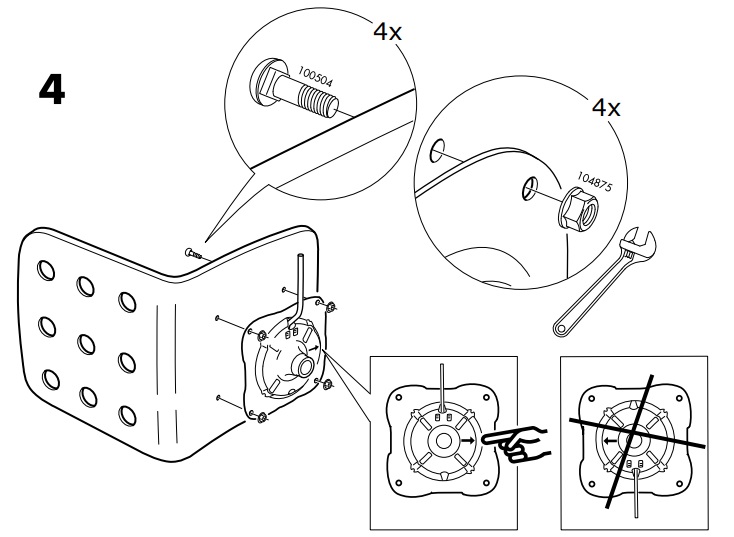 4

4x

100504

4x

104875