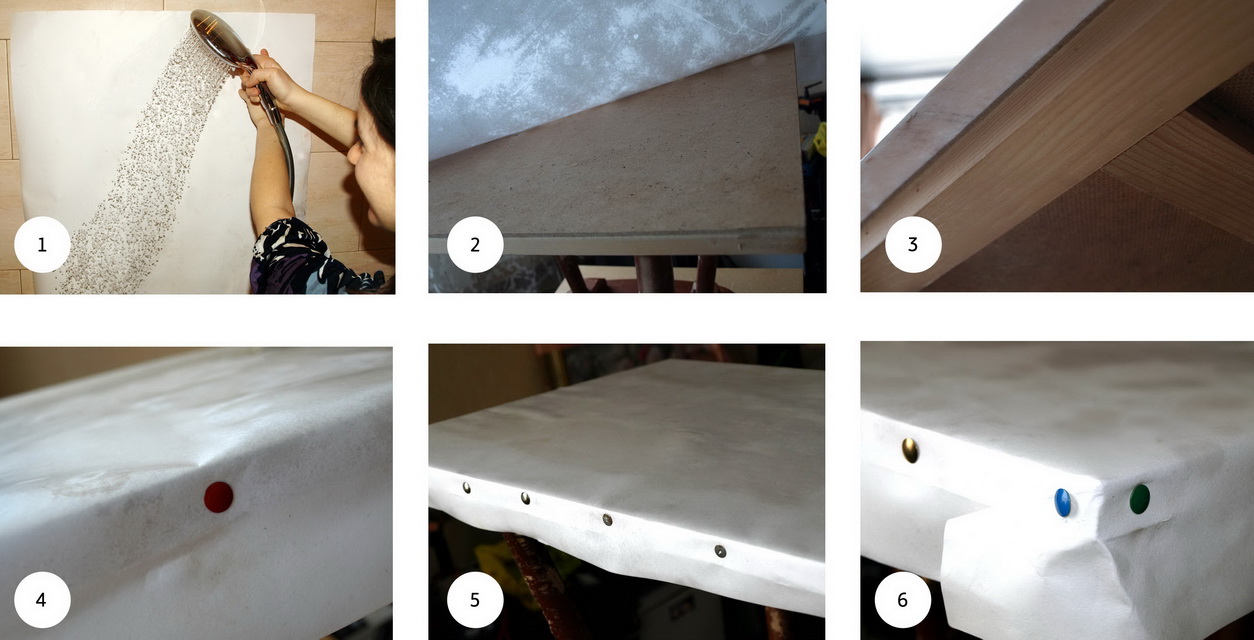 1

2

3

4

5

6