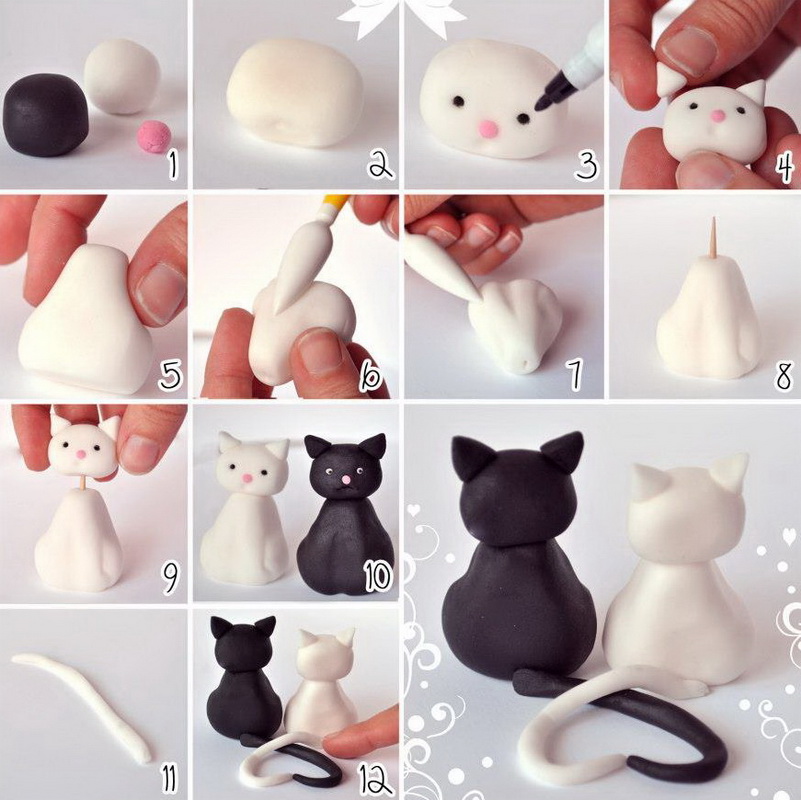 1
2
3
4
5
6
7
8
9
10
11
12