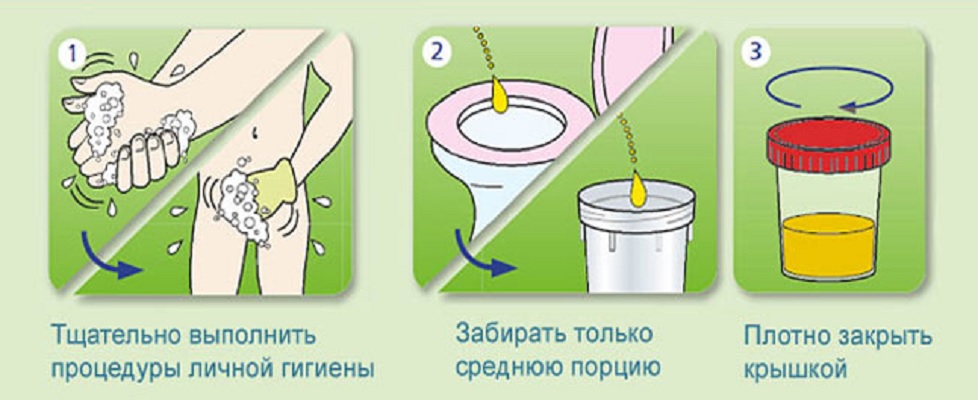 1

Тщательно выполнить процедуры личной гигиены

2

Забирать только среднюю порцию

3

Плотно закрыть крышкой