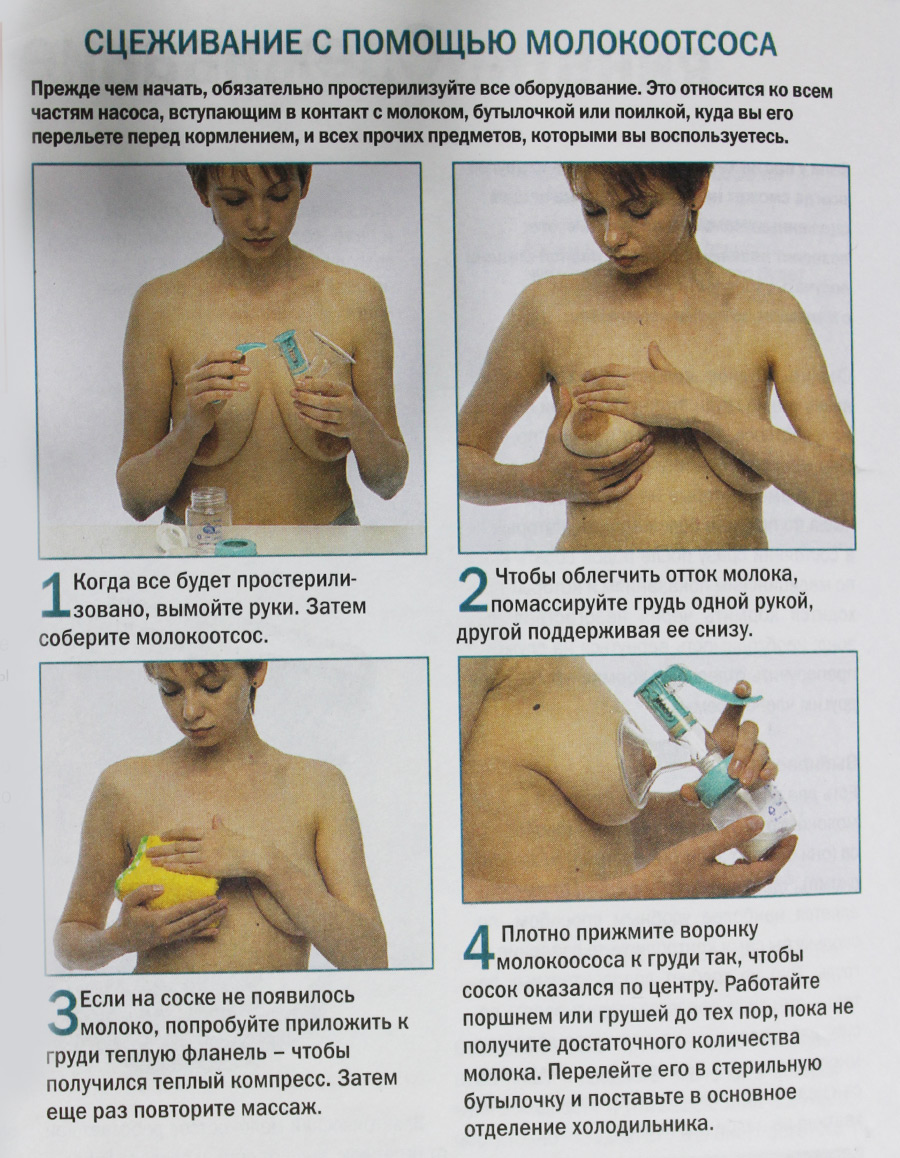 СЦЕЖИВАНИЕ С ПОМОЩЬЮ МОЛОКООТСОСА

Прежде чем начать, обязательно простерилизуйте все оборудование. Это относится ко всем частям насоса, вступающим в контакт с молоком, бутылочкой или поилкой, куда вы его перельете перед кормлением, и всех прочих предметов, которыми вы воспользуетесь.

1 Когда все будет простерилизовано, вымойте руки. Затем соберите молокоотсос.

2 Чтобы облегчить отток молока, помассируйте грудь одной рукой, другой поддерживая ее снизу.

3 Если на соске не появилось молоко, попробуйте приложить к груди теплую фланель – чтобы получился теплый компресс. Затем еще раз повторите массаж.

4 Плотно прижмите воронку молокоососа к груди так, чтобы сосок оказался по центру. Работайте поршнем или грушей до тех пор, пока не получите достаточного количества молока. Перелейте его в стерильную бутылочку и поставьте в основное отделение холодильника.